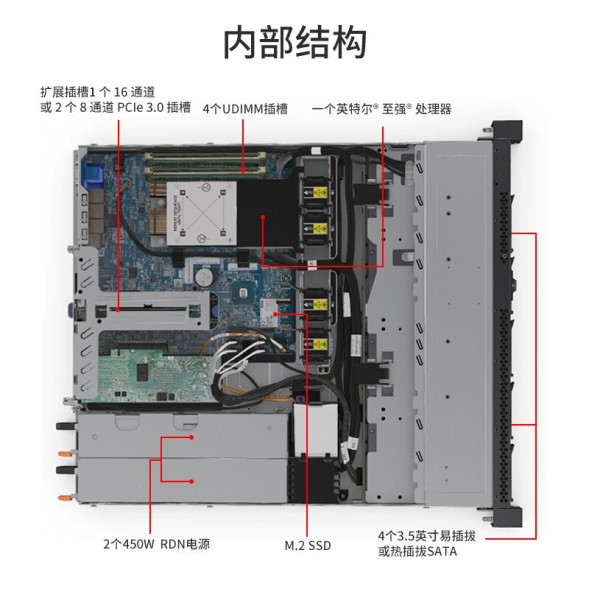 内部结构

扩展插槽1 个 16 通道
或 2 个 8 通道 PCIe 3.0 插槽

4个UDIMM插槽

一个英特尔® 至强® 处理器

2个450W RDN电源

M.2 SSD

4个3.5英寸易插拔
或热插拔SATA