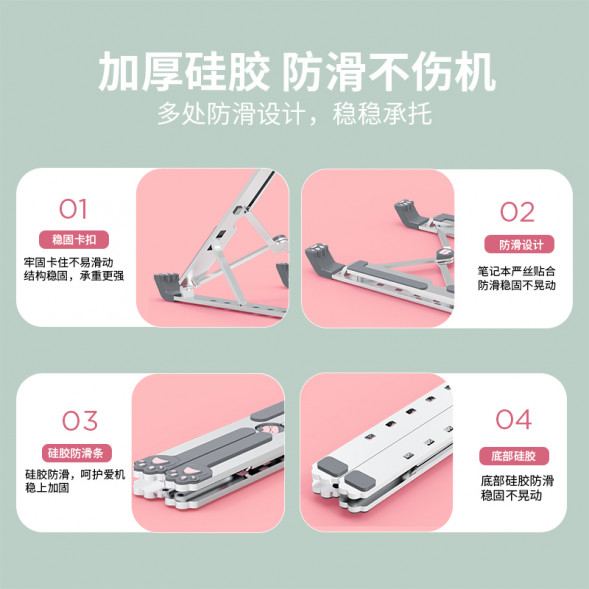 加厚硅胶 防滑不伤机
多处防滑设计，稳稳承托

01
稳固卡扣
牢固卡住不易滑动
结构稳固，承重更强

02
防滑设计
笔记本严丝贴合
防滑稳固不晃动

03
硅胶防滑条
硅胶防滑，呵护爱机
稳上加固

04
底部硅胶
底部硅胶防滑
稳固不晃动