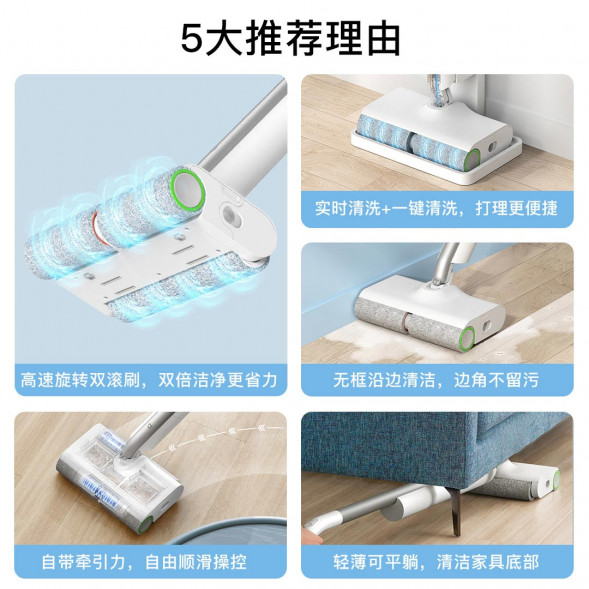 5大推荐理由

高速旋转双滚刷，双倍洁净更省力

实时清洗+一键清洗，打理更便捷

无框沿边清洁，边角不留污

自带牵引力，自由顺滑操控

轻薄可平躺，清洁家具底部