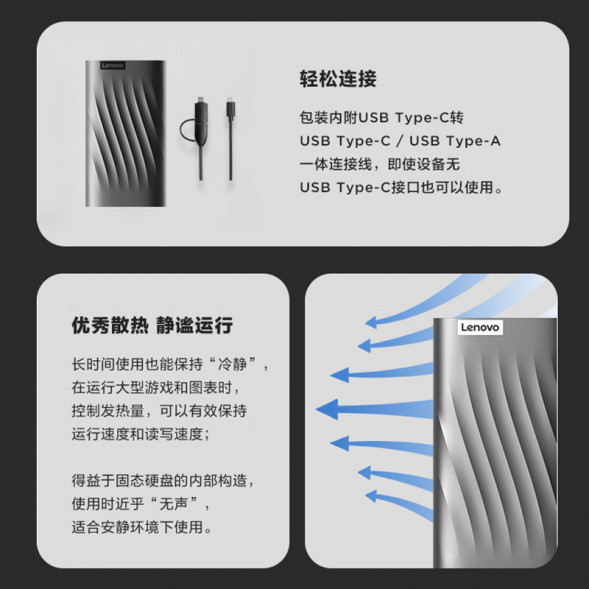 Lenovo

轻松连接

包装内附USB Type-C转 USB Type-C / USB Type-A 一体连接线，即使设备无 USB Type-C接口也可以使用。

优秀散热 静谧运行

长时间使用也能保持“冷静”，在运行大型游戏和图表时，控制发热量，可以有效保持运行速度和读写速度；

得益于固态硬盘的内部构造，使用时近乎“无声”，适合安静环境下使用。

Lenovo